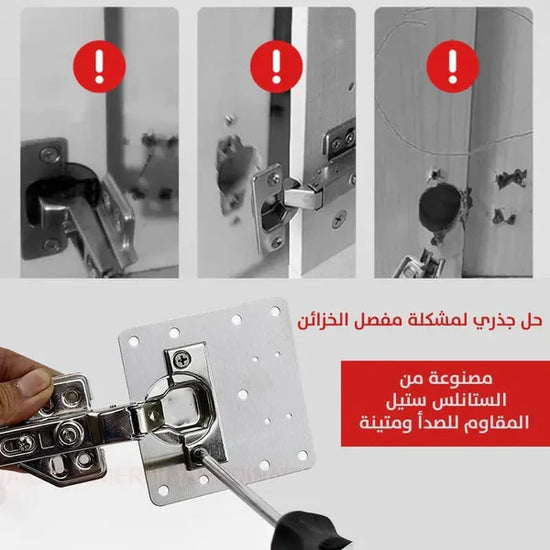 !

!

!

حل جذري لمشكلة مفصل الخزائن

مصنوعة من
الستانلس ستيل
المقاوم للصدأ ومتينة