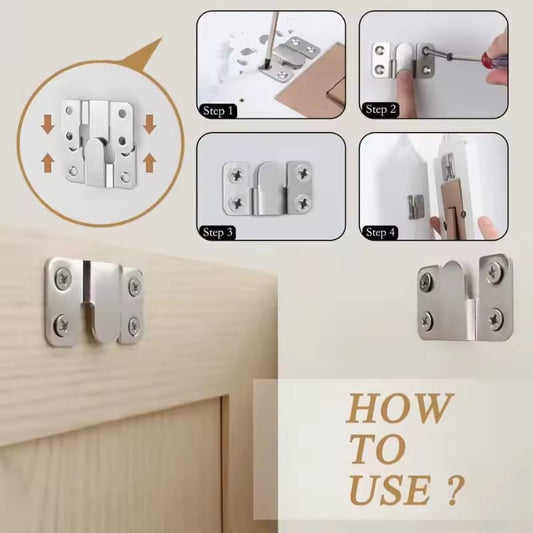 Step 1

Step 2

Step 3

Step 4

HOW
TO
USE ?