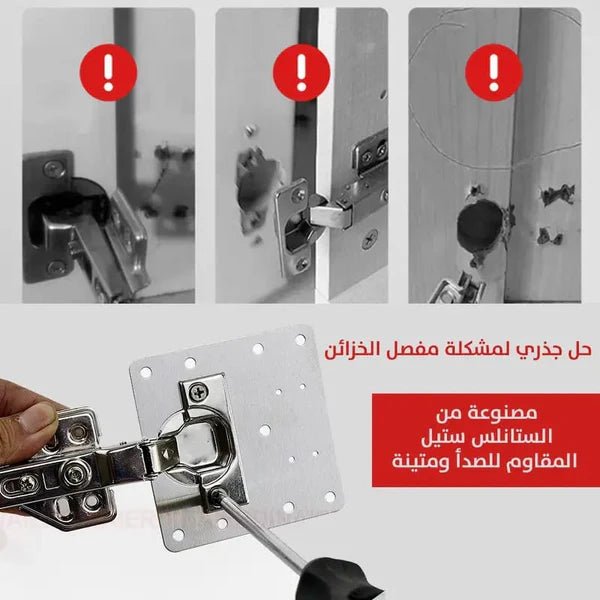 !

!

!

حل جذري لمشكلة مفصل الخزائن

مصنوعة من
الستانلس ستيل
المقاوم للصدأ ومتينة